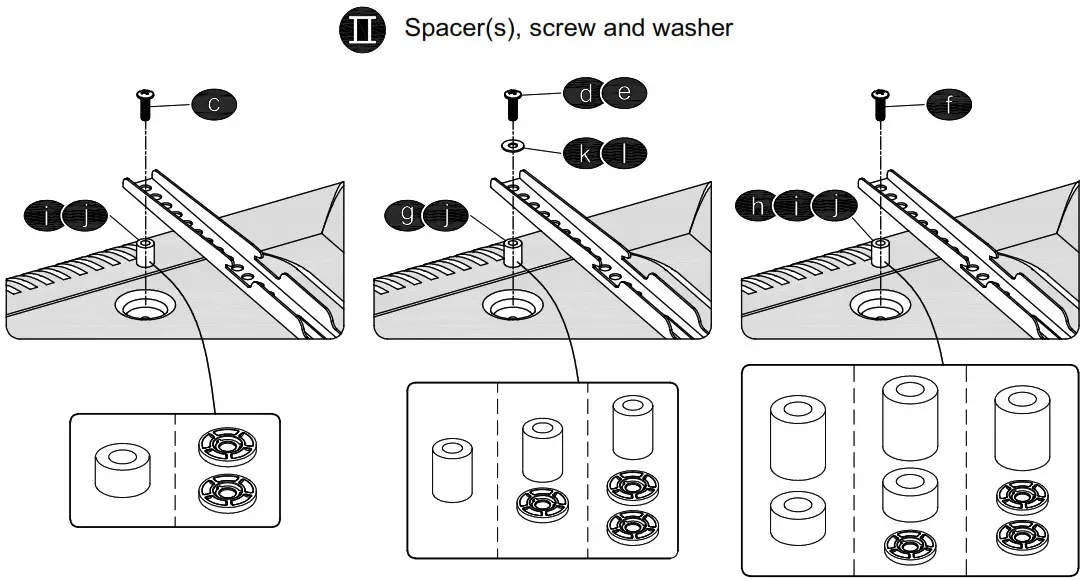 II Spacer(s), screw and washer

c

i j

d e

k l

g j

f

h i j