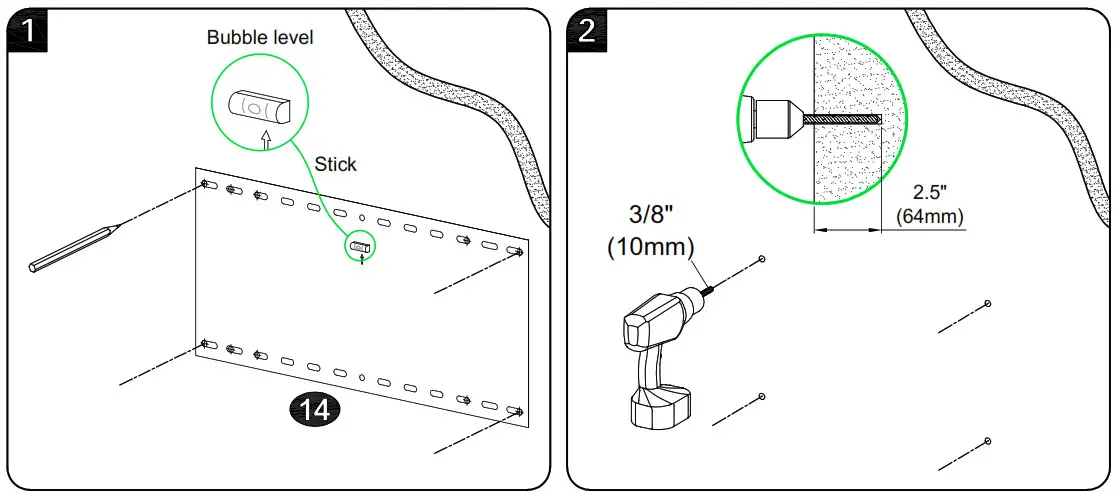 1

Bubble level

Stick

14

2

3/8"
(10mm)

2.5"
(64mm)