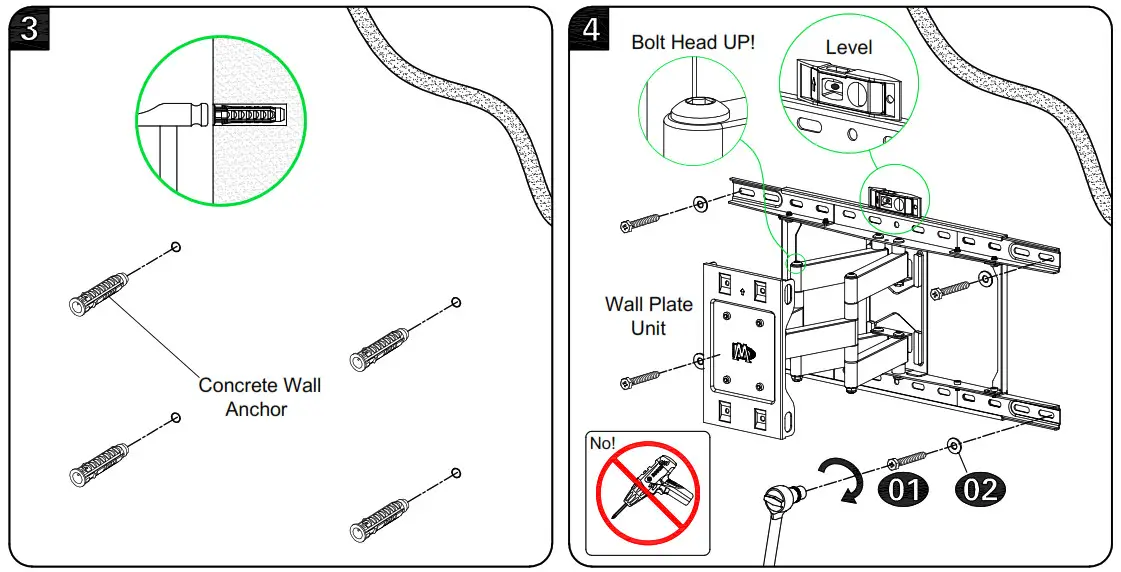 3

Concrete Wall Anchor

4

Bolt Head UP!

Level

Wall Plate Unit

No!

01

02