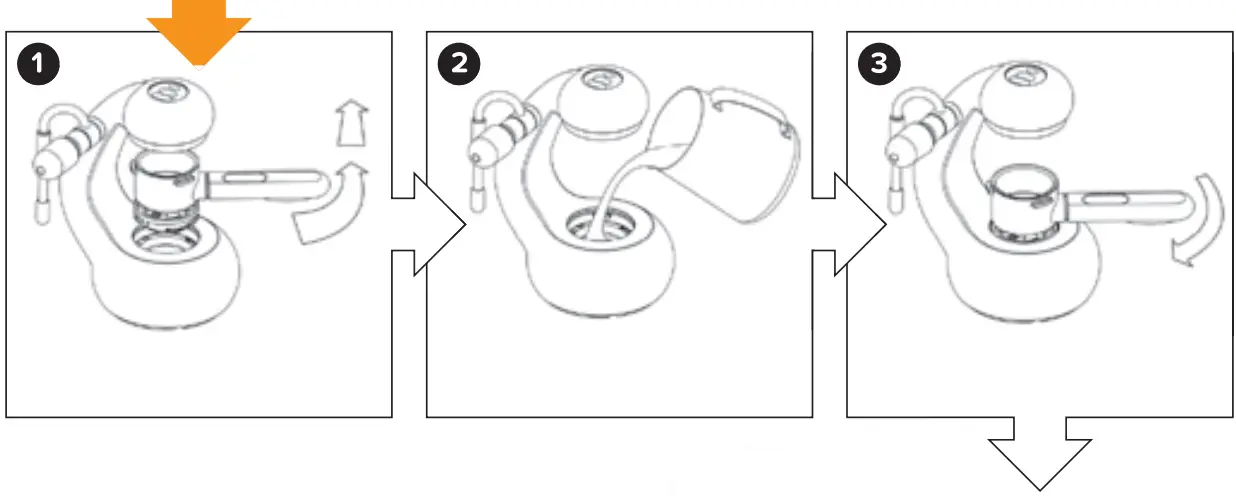 1

2

3