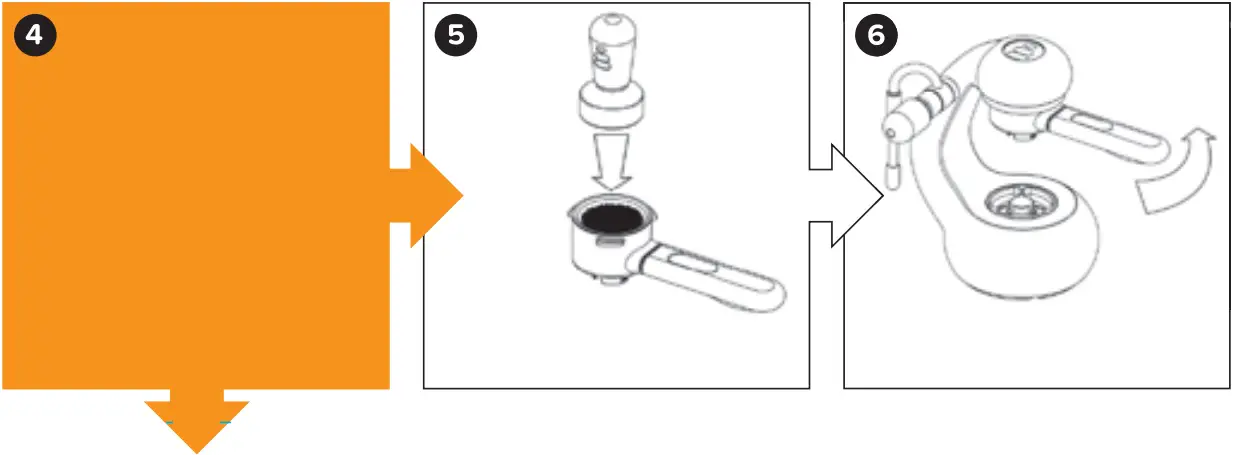 4

5

6