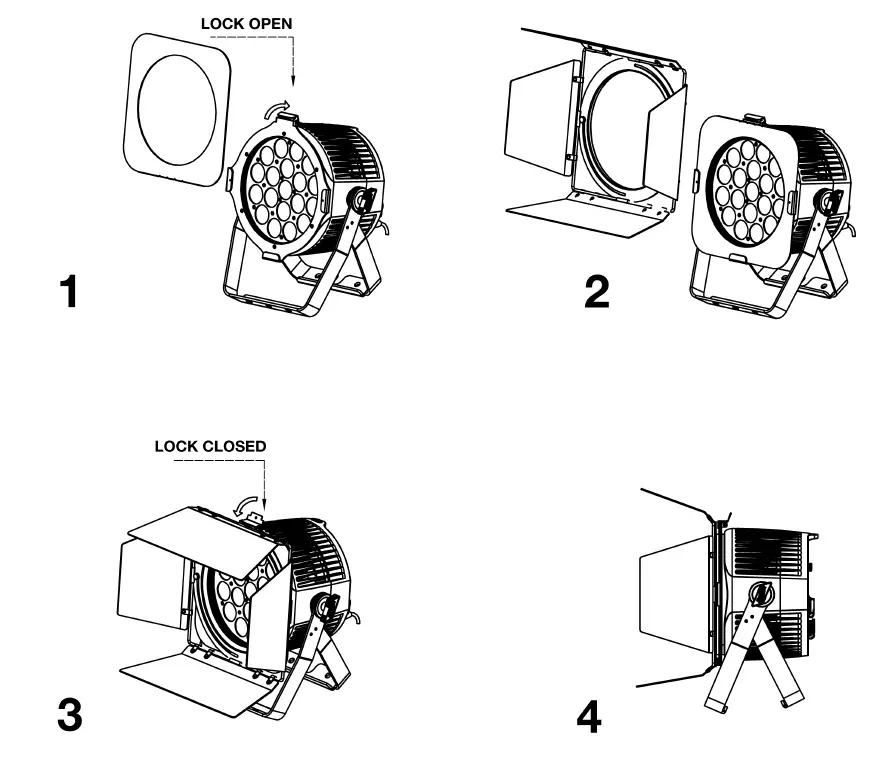 LOCK OPEN

1

2

LOCK CLOSED

3

4