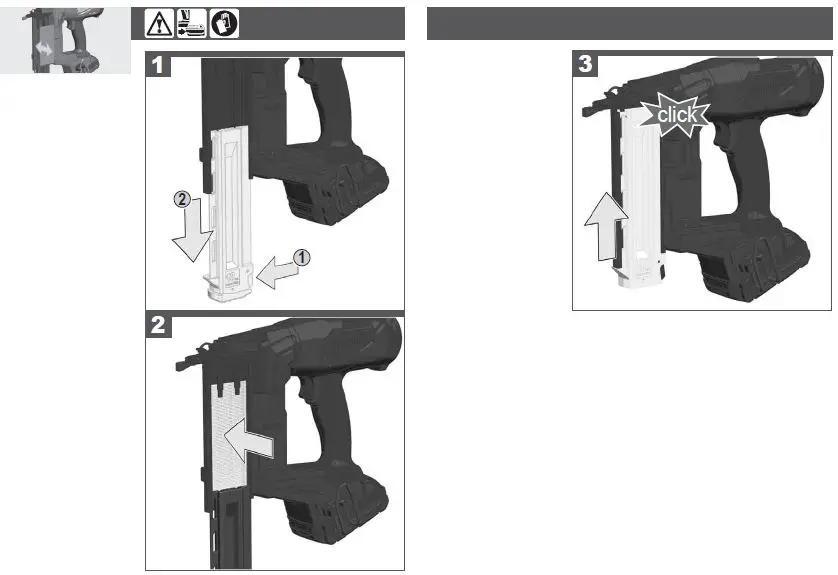 1

2

1

2

3

click