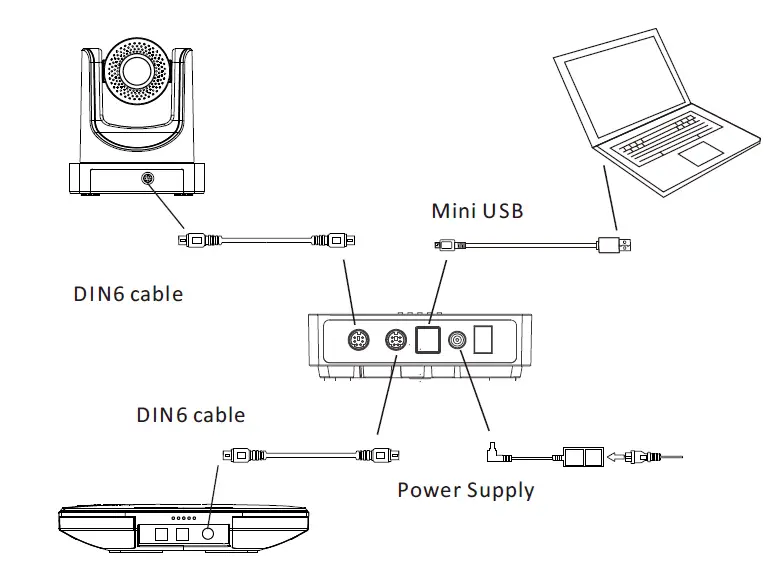 Mini USB

DIN6 cable

DIN6 cable

Power Supply