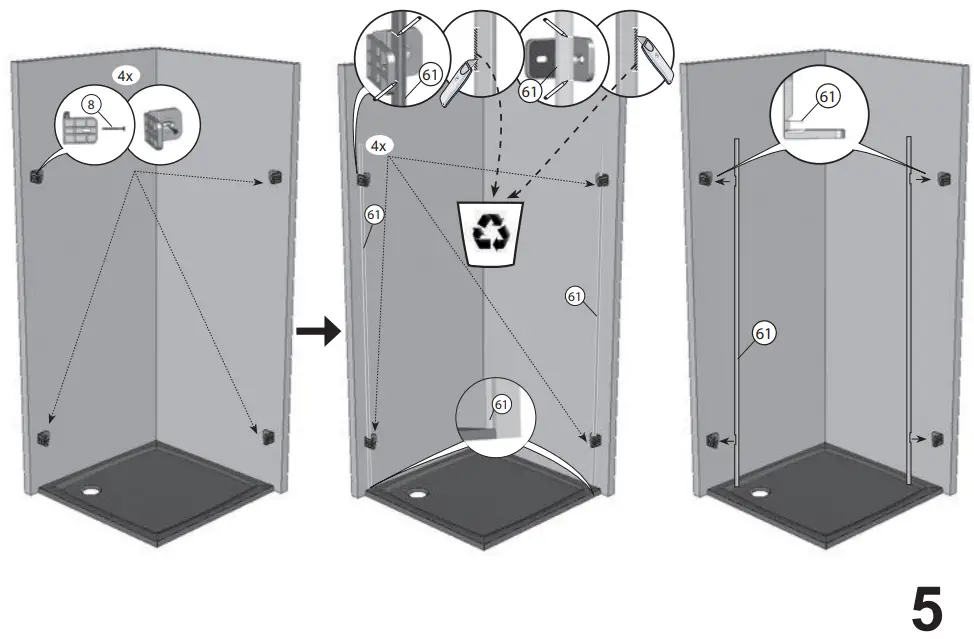 4x
8

61
61
4x
61
61
61

61
61

5