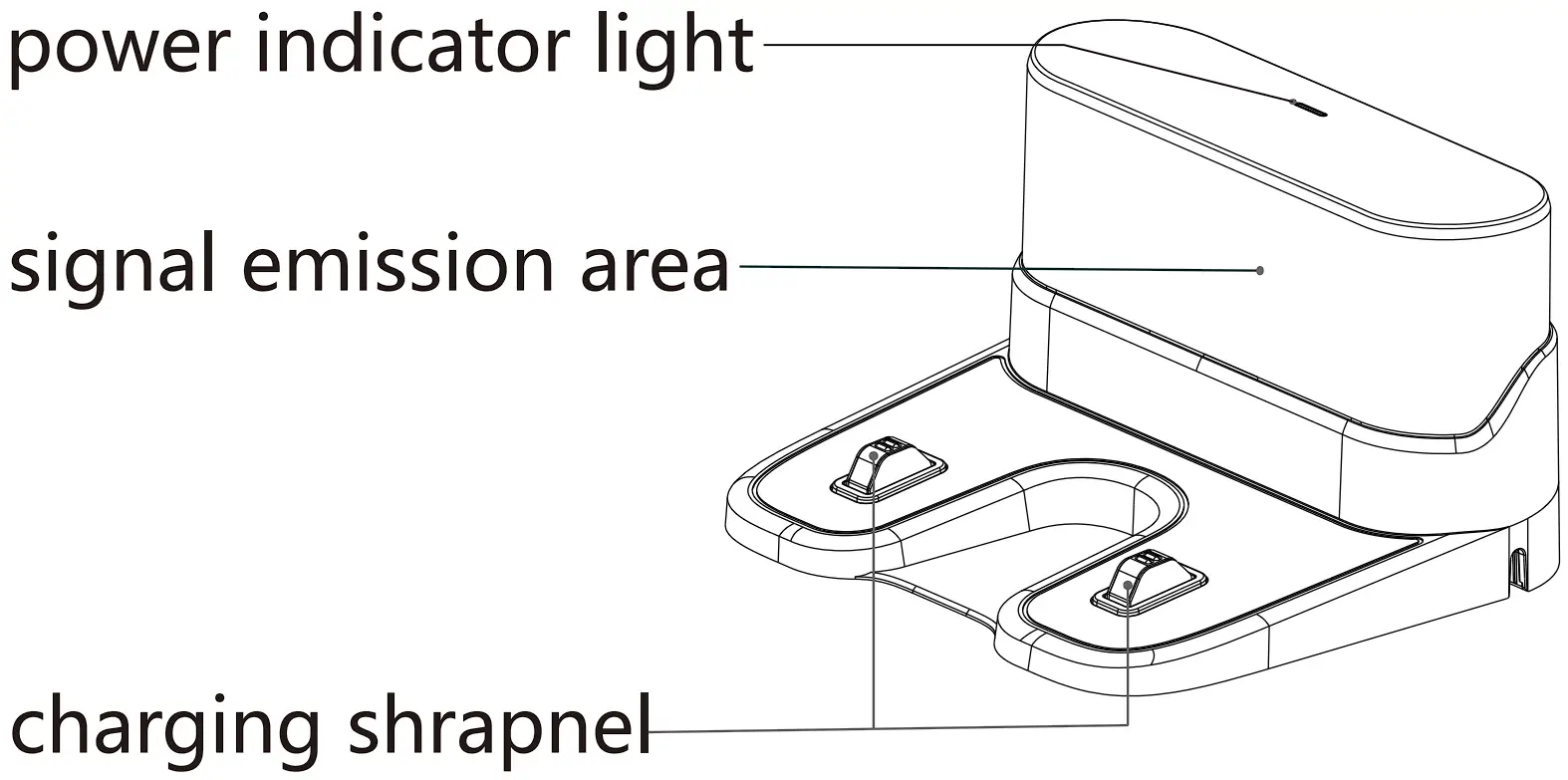 power indicator light

signal emission area

charging shrapnel