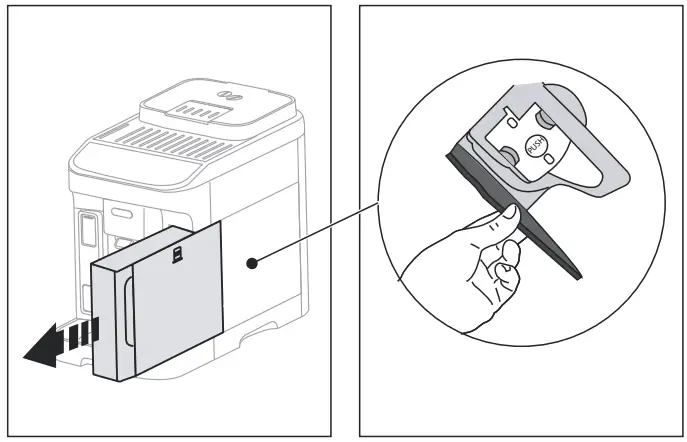 PUSH