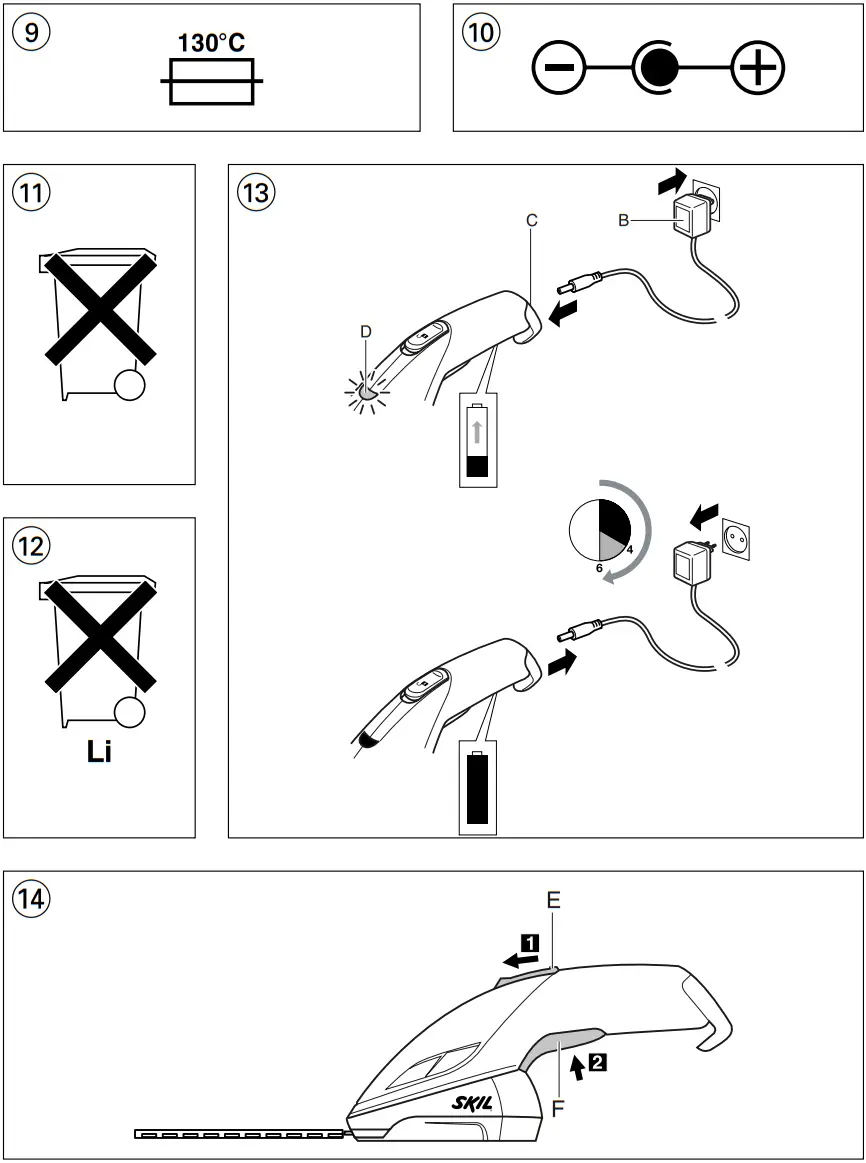 9

130°C

10

11

12

Li

13

C

B

D

4

6

14

E

1

2

F

SKIL