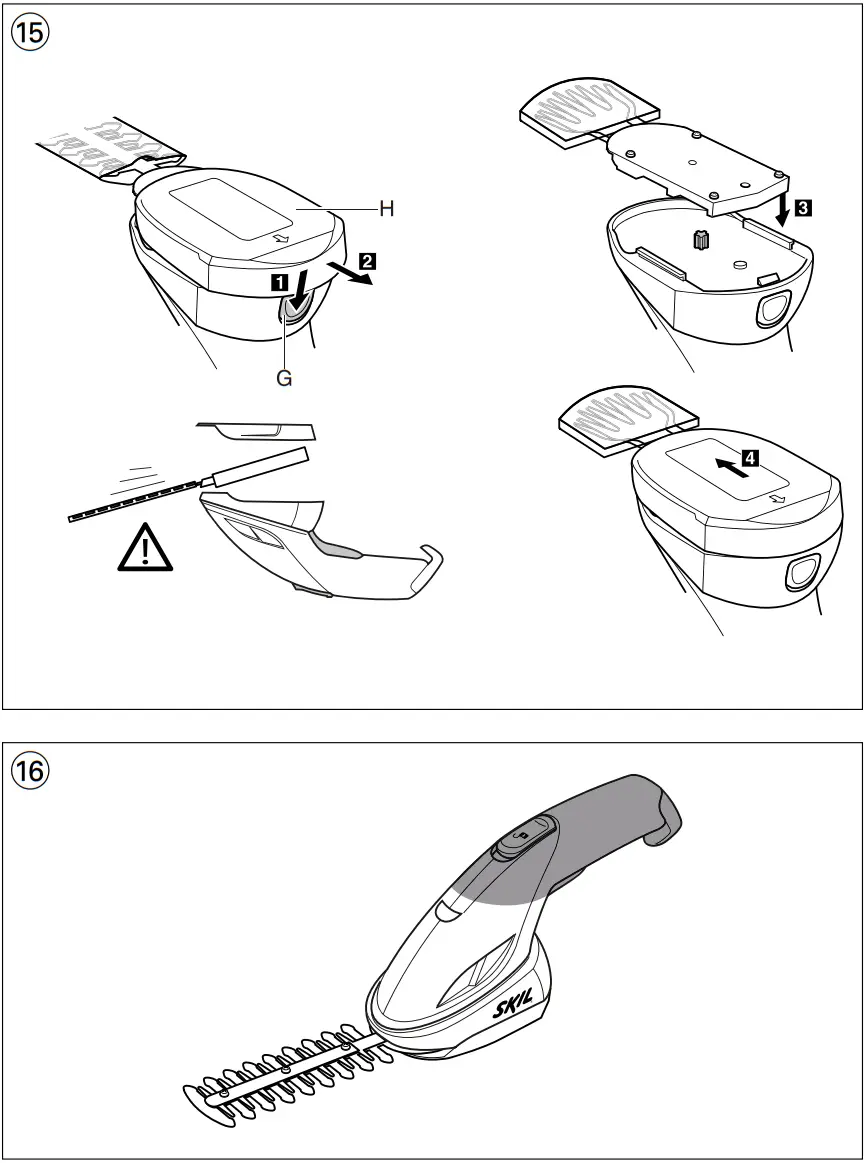 15

H

1

2

G

3

4

16

SKIL