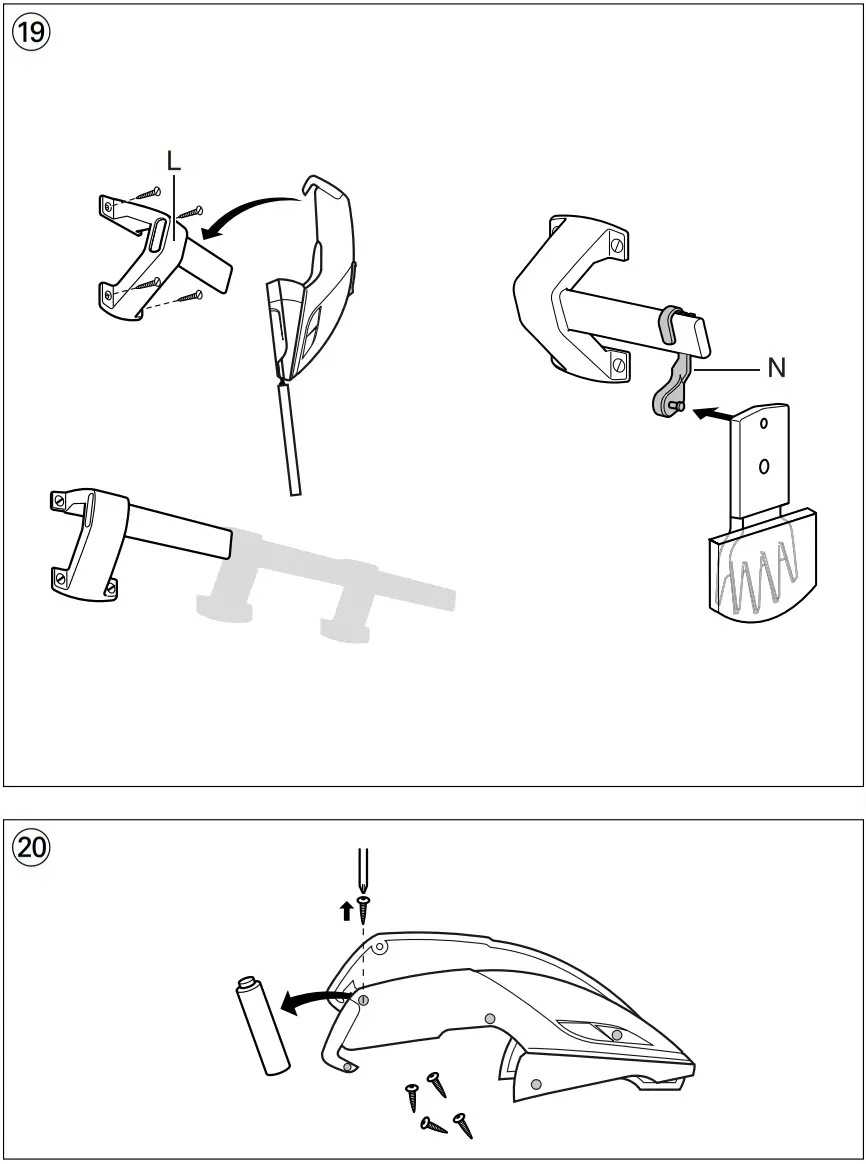 19

L

N

20