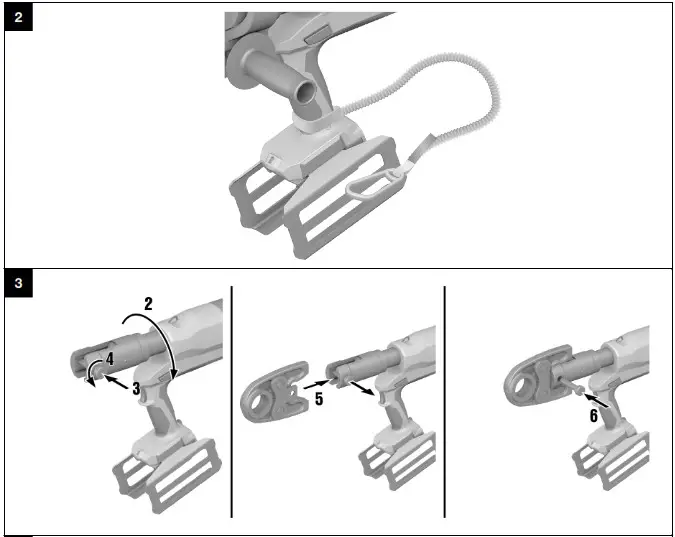 2

3

2

4

3

5

6