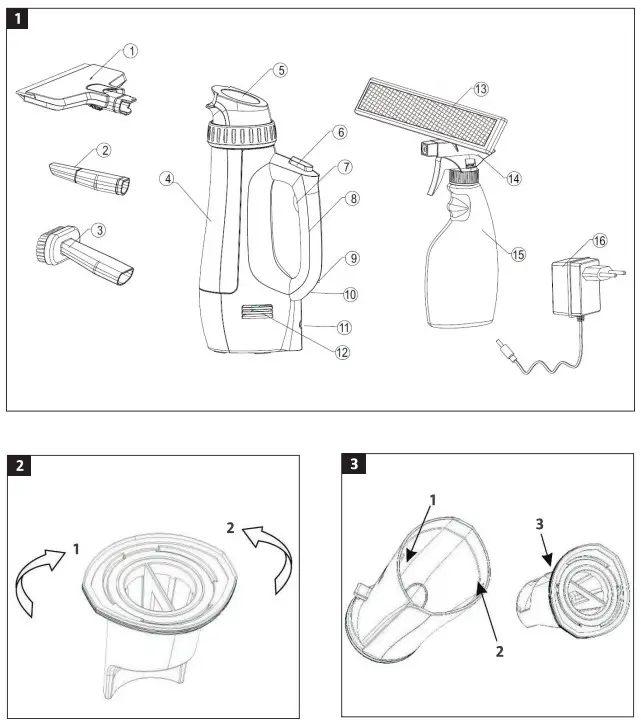 1

1
2
3
4
5
6
7
8
9
10
11
12
13
14
15
16

2

1
2

3

1
2
3