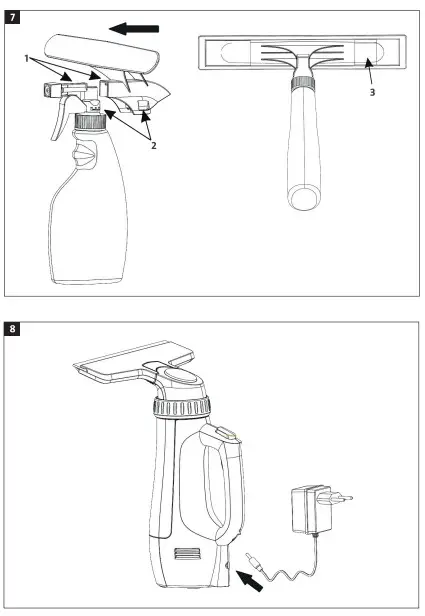 7

1

2

3

8