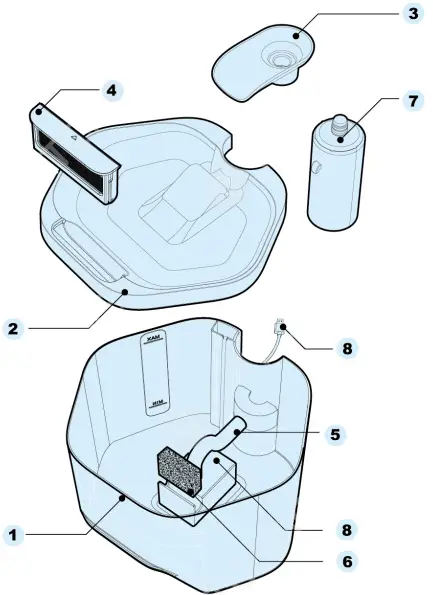 3
4
7
2
MAX
MIN
8
5
8
1
6