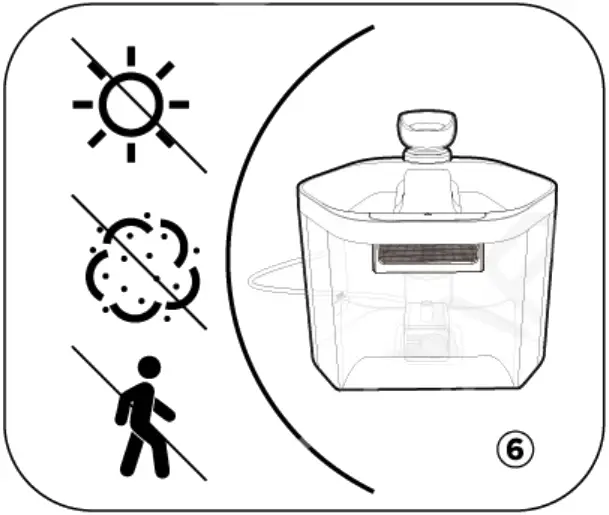 6