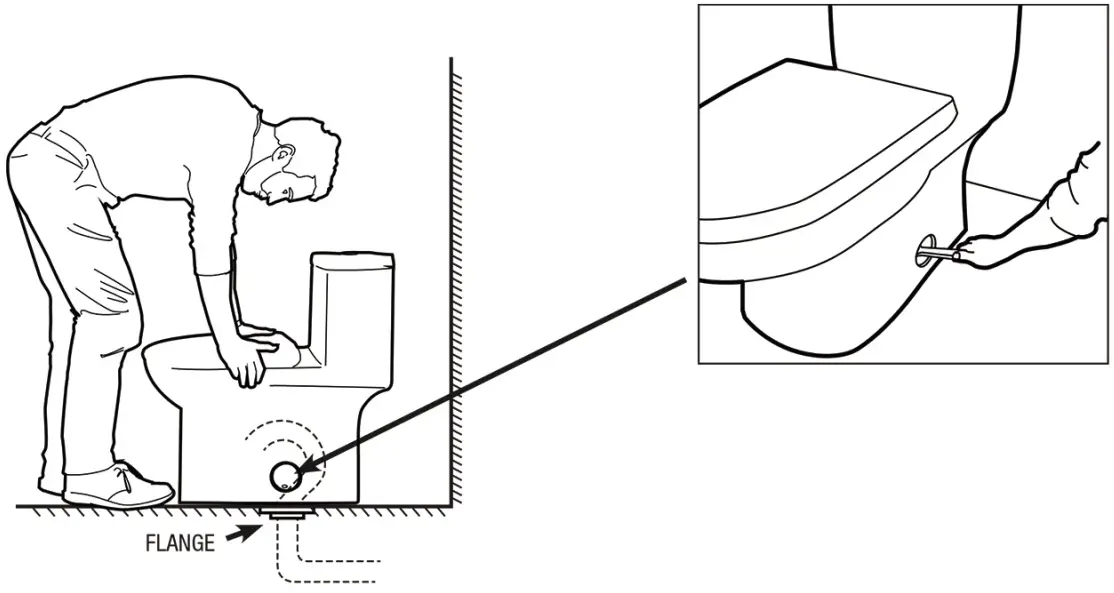 FLANGE