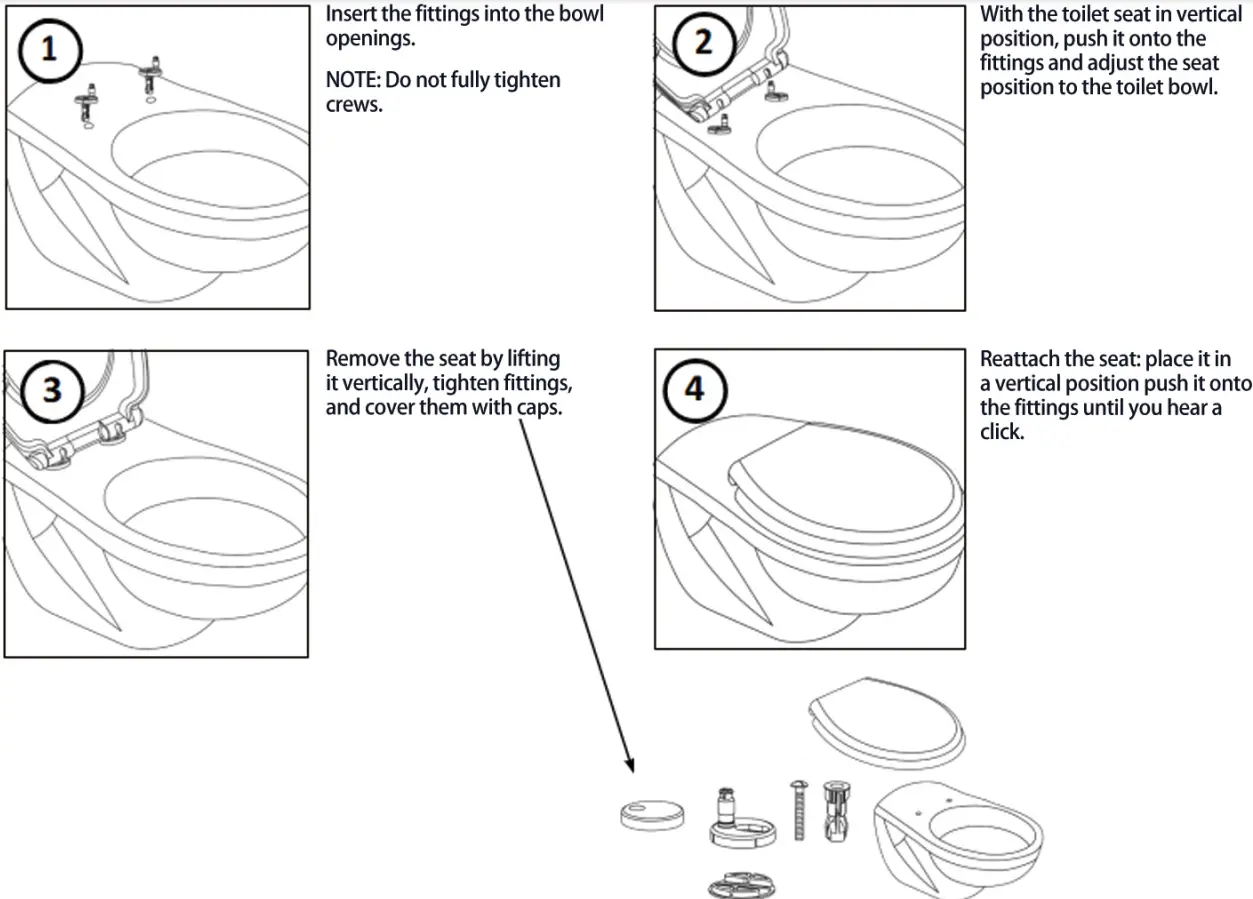 1

Insert the fittings into the bowl openings.

NOTE: Do not fully tighten crews.

2

With the toilet seat in vertical position, push it onto the fittings and adjust the seat position to the toilet bowl.

3

Remove the seat by lifting it vertically, tighten fittings, and cover them with caps.

4

Reattach the seat: place it in a vertical position push it onto the fittings until you hear a click.