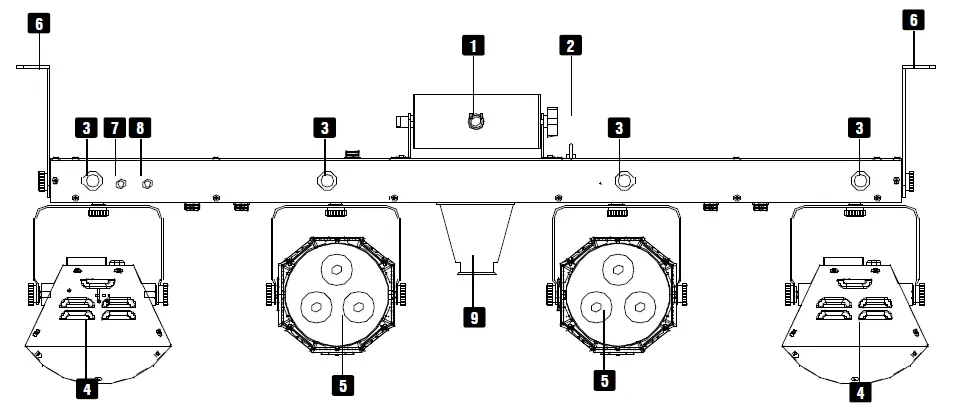 6
1
2
6
3
7
8
3
3
3
9
4
5
5
4