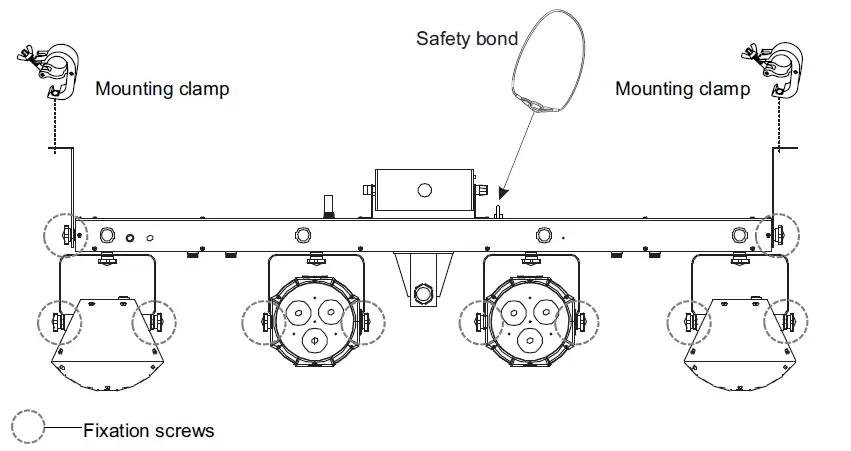 Safety bond

Mounting clamp

Mounting clamp

Fixation screws