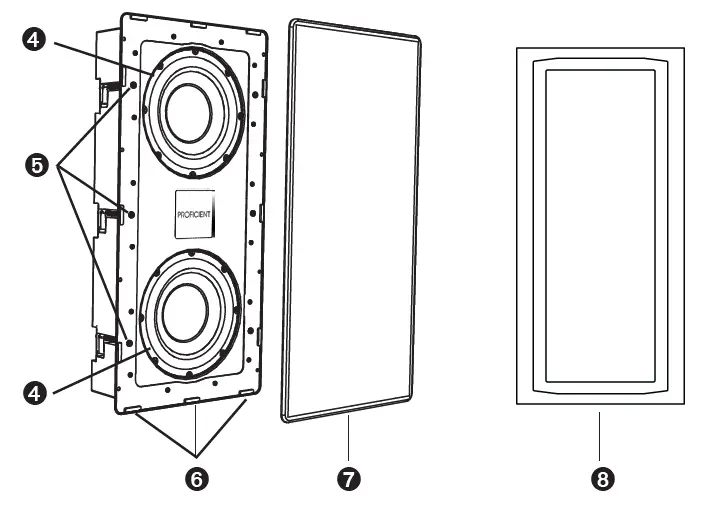 4
5
PROFICIENT
4
6
7
8