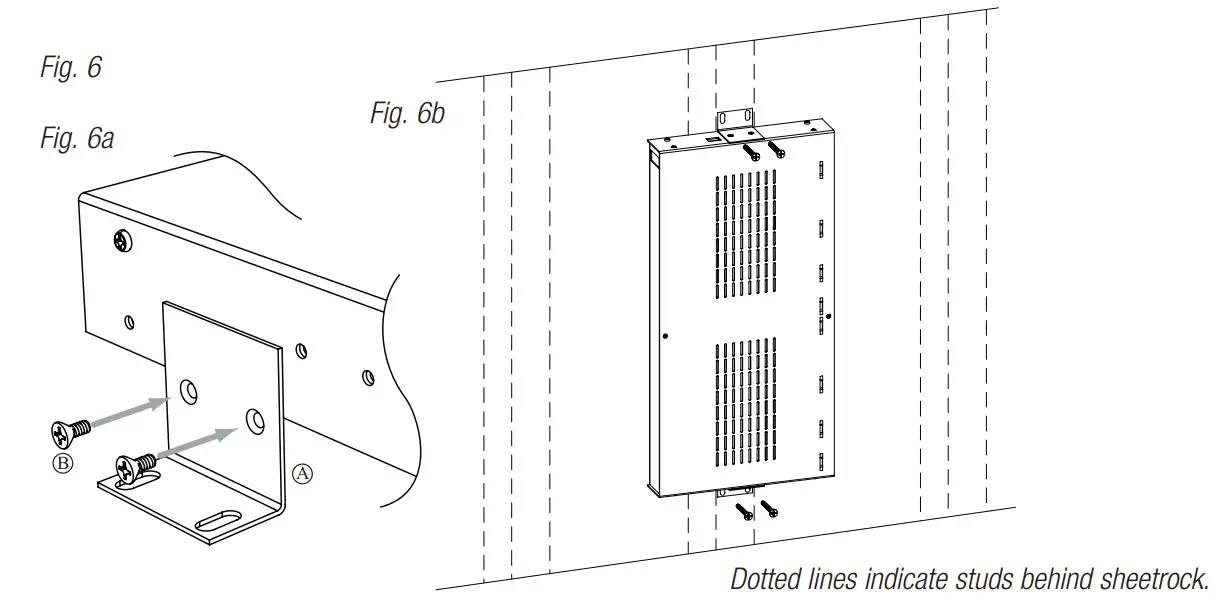 Fig. 6

Fig. 6a

Ⓑ

Ⓐ

Fig. 6b

Dotted lines indicate studs behind sheetrock.