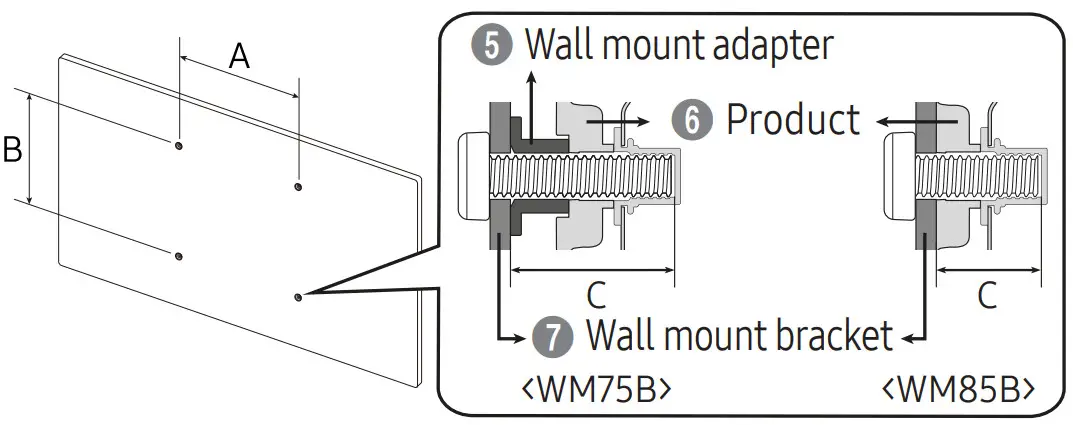 A
B
5 Wall mount adapter
6 Product
C
C
7 Wall mount bracket
<WM75B>
<WM85B>