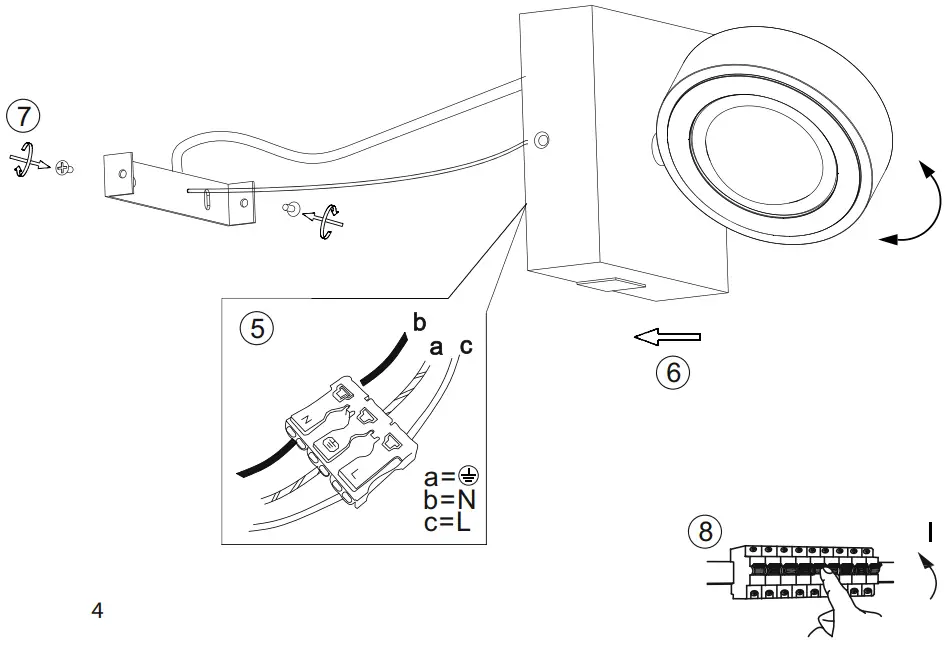 7

5

b a c

N

L

a=⏚
b=N
c=L

6

8

I

4