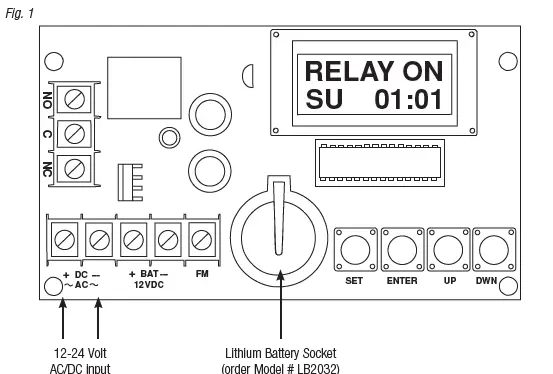 Fig. 1

RELAY ON
SU 01:01

NO
C
NC

+ DC –
~ AC ~

+ BAT –
12VDC

FM

SET
ENTER
UP
DWN

12-24 Volt
AC/DC input

Lithium Battery Socket
(order Model # LB2032)