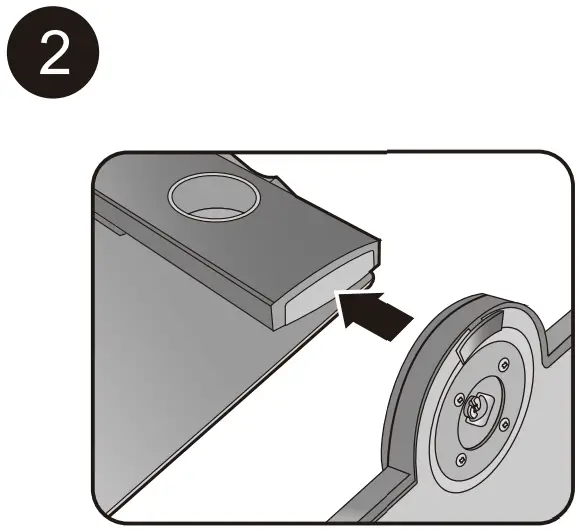 2