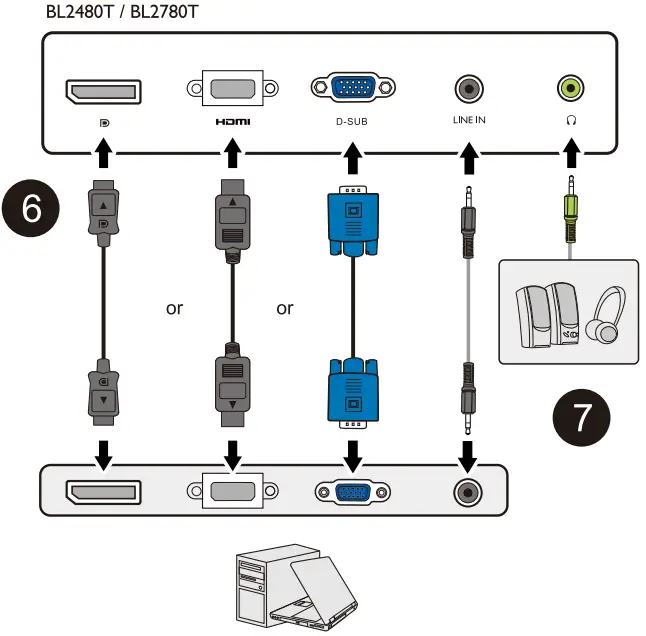 BL2480T / BL2780T

HDMI

D-SUB

LINE IN

6

or

or

7