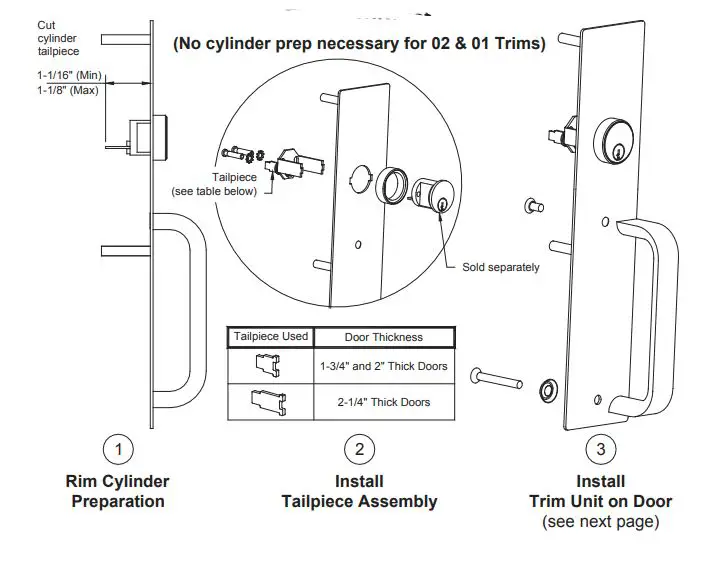 Cut cylinder tailpiece

1-1/16" (Min)
1-1/8" (Max)

(No cylinder prep necessary for 02 & 01 Trims)

Tailpiece
(see table below)

Sold separately

| Tailpiece Used | Door Thickness |
|---|---|
|  | 1-3/4" and 2" Thick Doors |
|  | 2-1/4" Thick Doors |

1
Rim Cylinder Preparation

2
Install Tailpiece Assembly

3
Install Trim Unit on Door
(see next page)