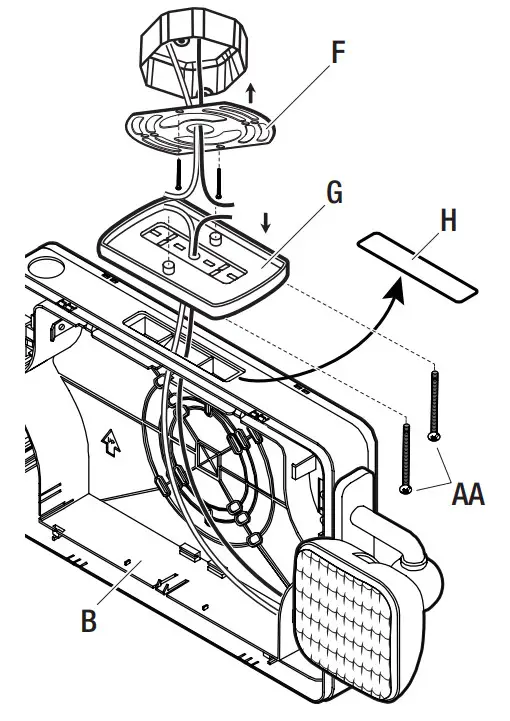 F

G

H

AA

B