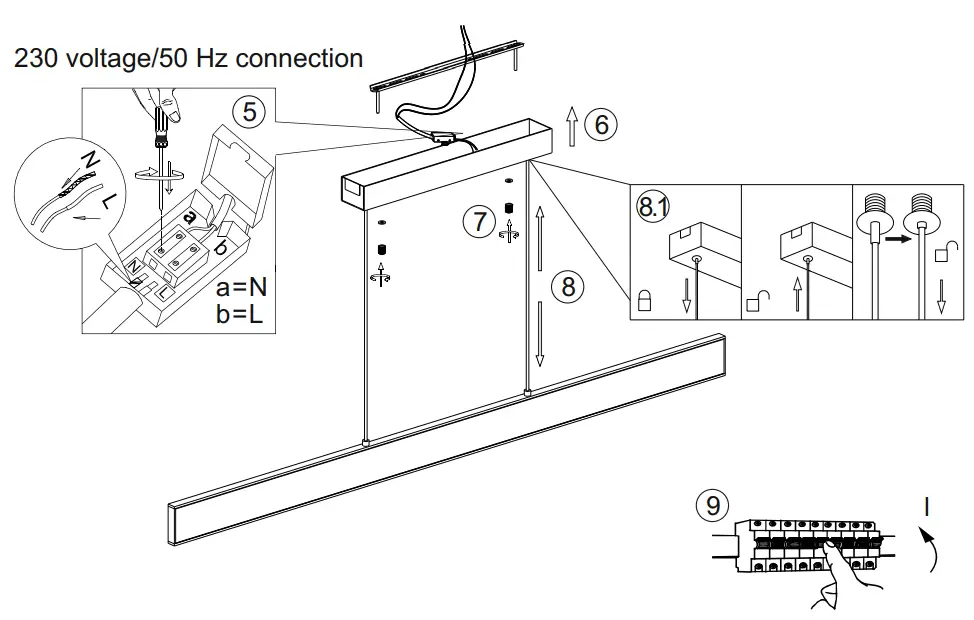 230 voltage/50 Hz connection

5

N
L

a
b

N
L

a=N
b=L

6

7

8

8.1

9

I