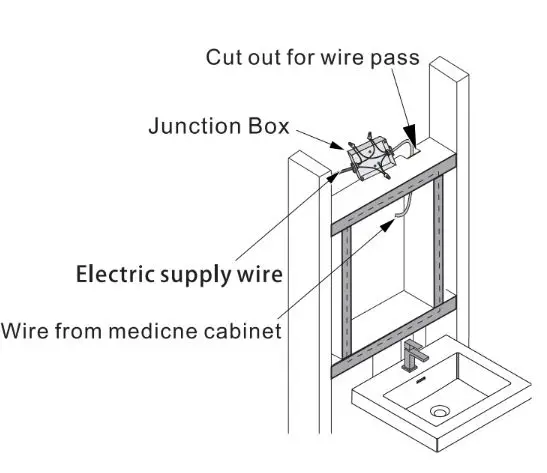 Cut out for wire pass

Junction Box

Electric supply wire

Wire from medicne cabinet