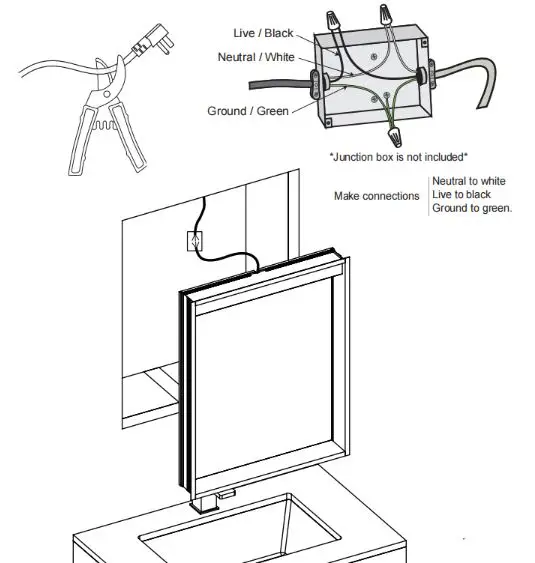 Live / Black
Neutral / White
Ground / Green

*Junction box is not included*

Make connections

Neutral to white
Live to black
Ground to green.