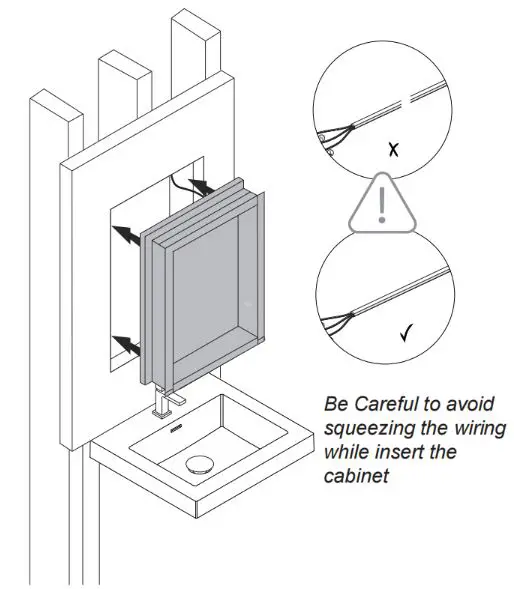 x

!

✓

Be Careful to avoid squeezing the wiring while insert the cabinet