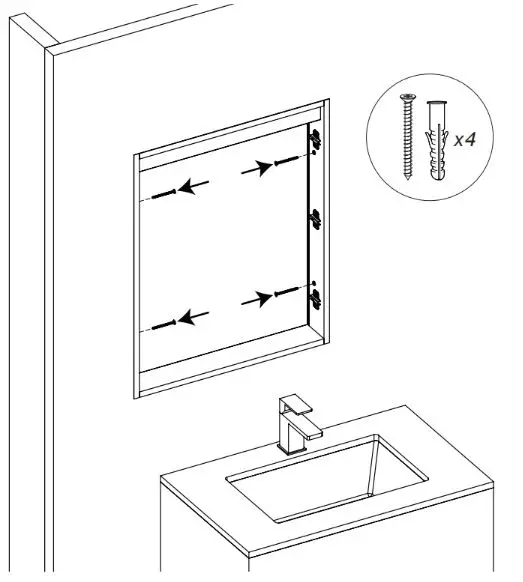 x4