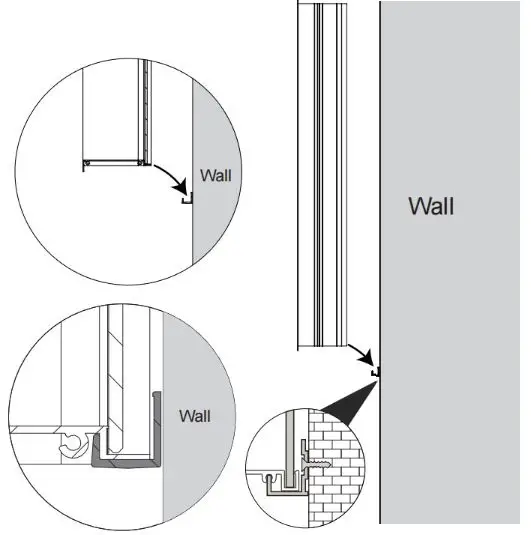 Wall

Wall

Wall