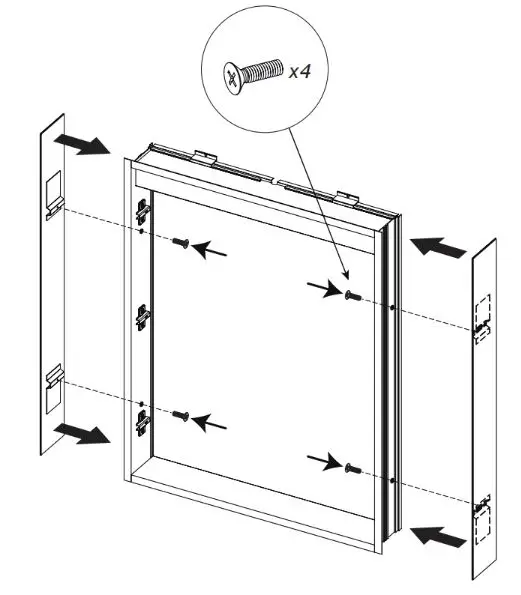 x4