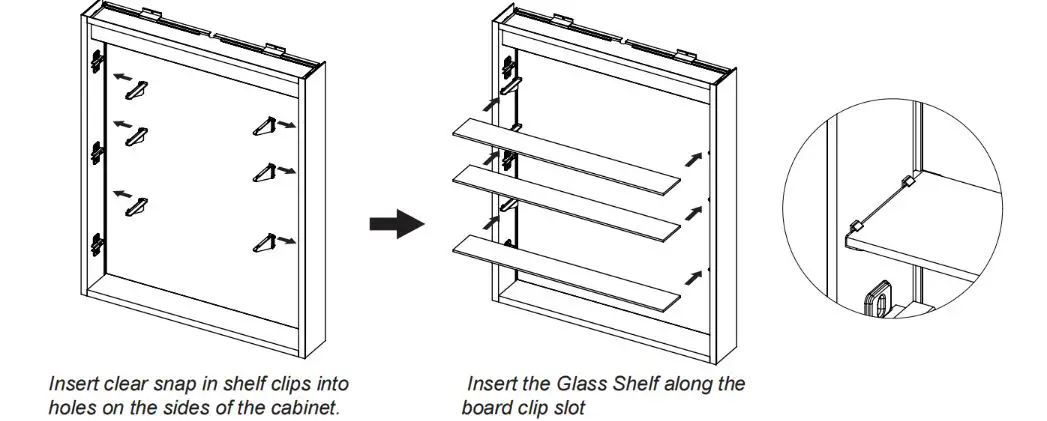 Insert clear snap in shelf clips into holes on the sides of the cabinet.

Insert the Glass Shelf along the board clip slot