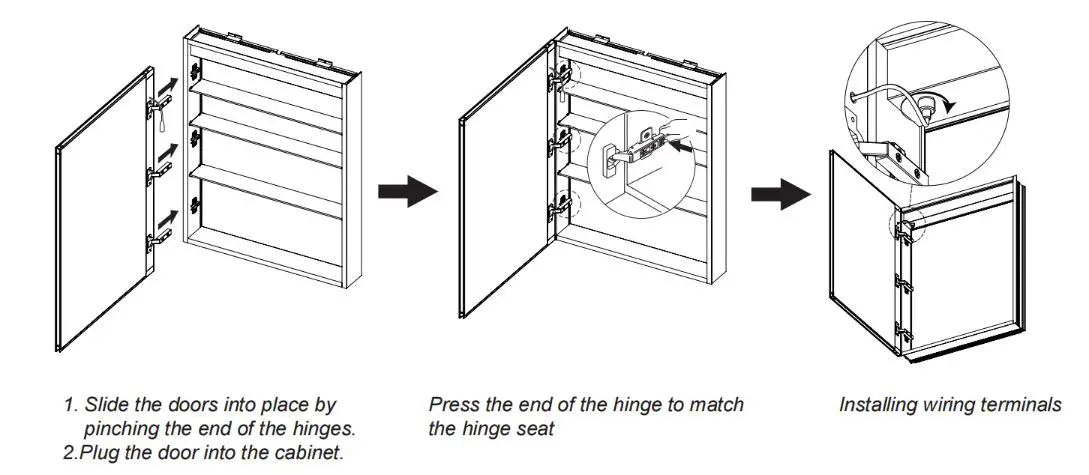 1. Slide the doors into place by pinching the end of the hinges.
2.Plug the door into the cabinet.

Press the end of the hinge to match the hinge seat

Installing wiring terminals