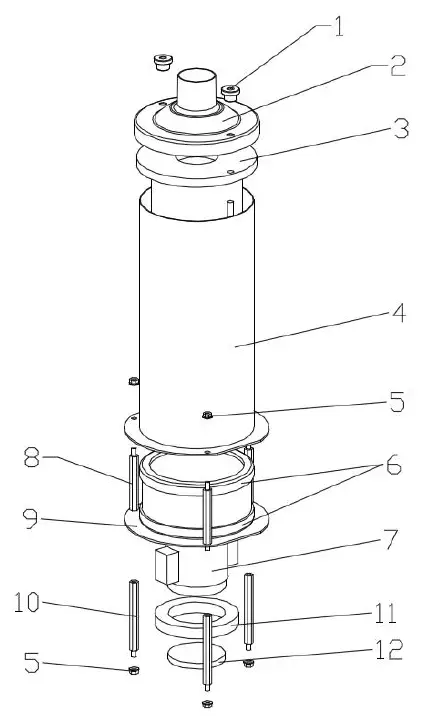 1
2
3
4
5
8
6
9
7
10
11
5
12