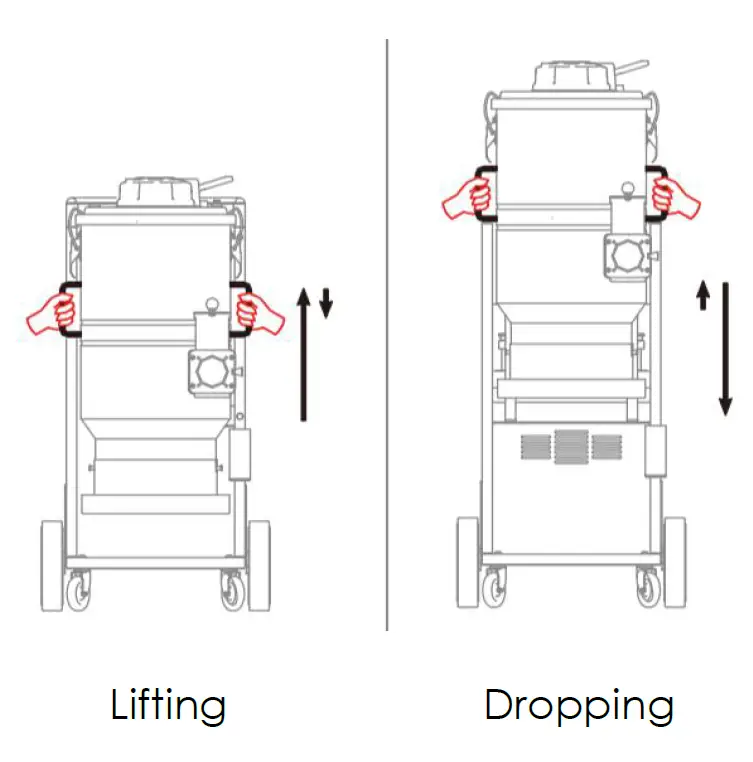 Lifting

Dropping