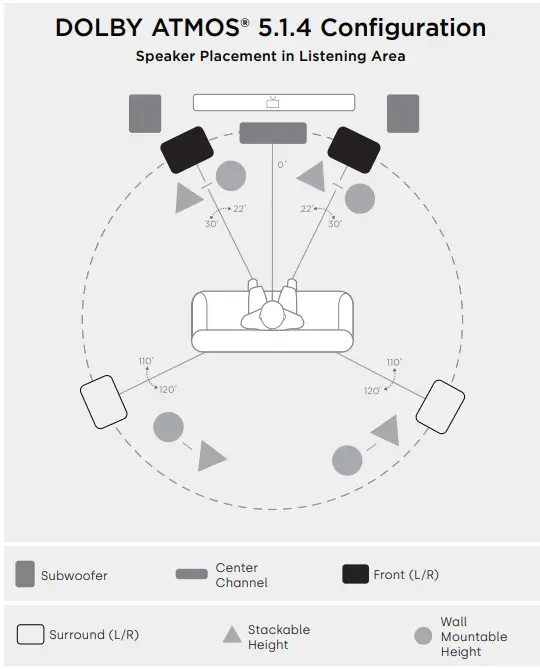 DOLBY ATMOS® 5.1.4 Configuration

Speaker Placement in Listening Area

0°

22°

30°

22°

30°

110°

120°

110°

120°

Subwoofer

Center Channel

Front (L/R)

Surround (L/R)

Stackable Height

Wall Mountable Height