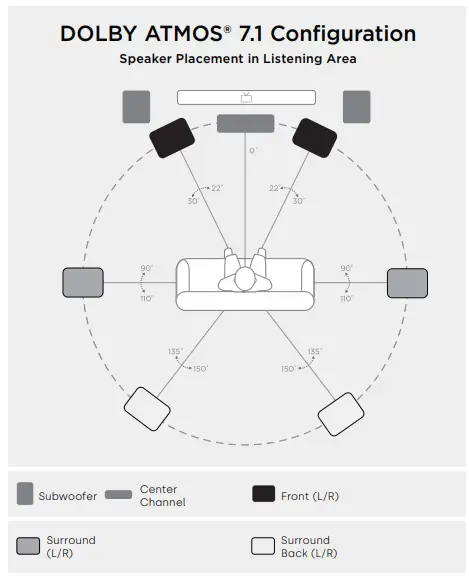 DOLBY ATMOS® 7.1 Configuration

Speaker Placement in Listening Area

0°

22°
30°

22°
30°

90°
110°

90°
110°

135°
150°

135°
150°

Subwoofer

Center Channel

Front (L/R)

Surround (L/R)

Surround Back (L/R)