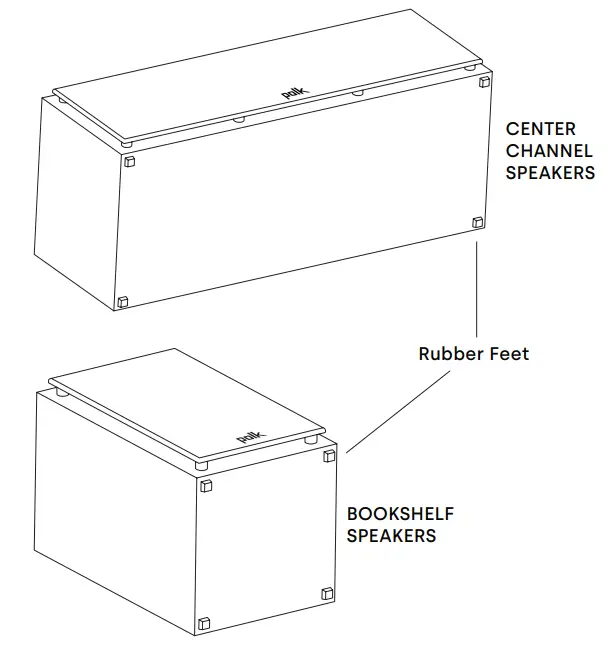 polk

CENTER CHANNEL SPEAKERS

Rubber Feet

polk

BOOKSHELF SPEAKERS