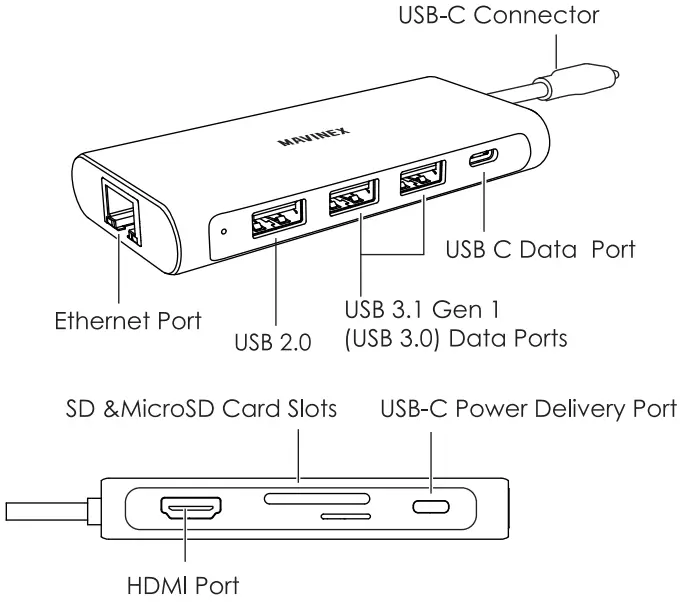 USB-C Connector

MAVINEX

USB C Data Port

Ethernet Port

USB 2.0

USB 3.1 Gen 1
(USB 3.0) Data Ports

SD &MicroSD Card Slots

USB-C Power Delivery Port

HDMI Port