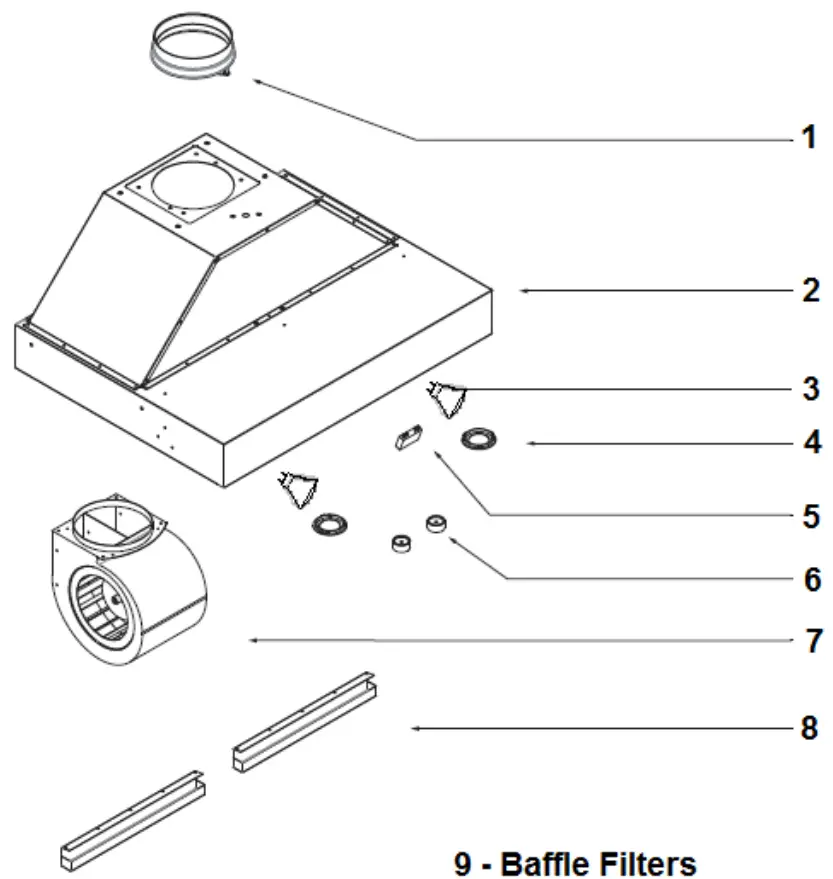 1
2
3
4
5
6
7
8
9 - Baffle Filters