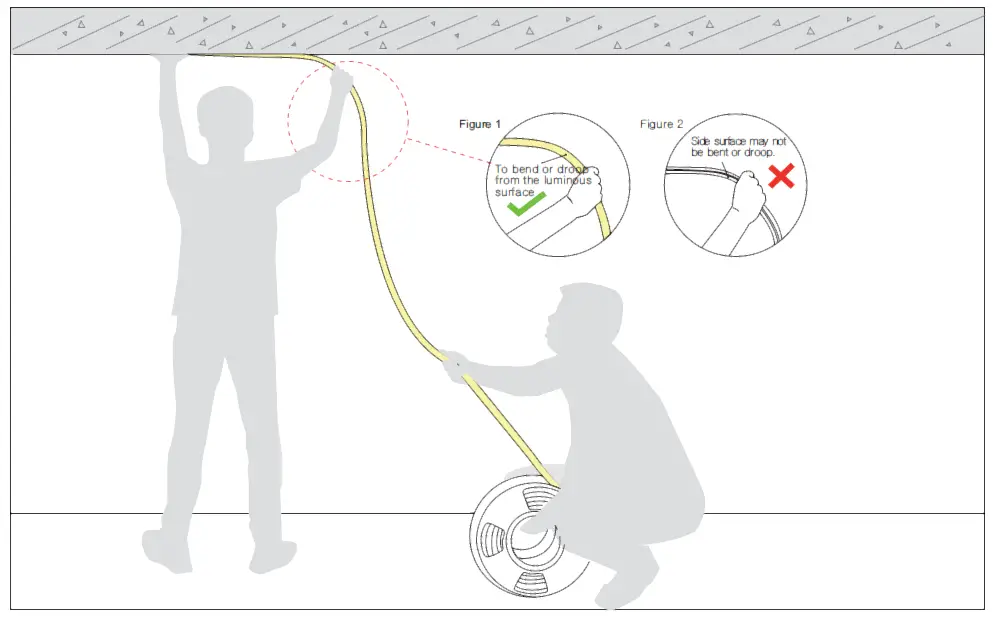 Figure 1

To bend or droop from the luminous surface

Figure 2

Side surface may not be bent or droop.