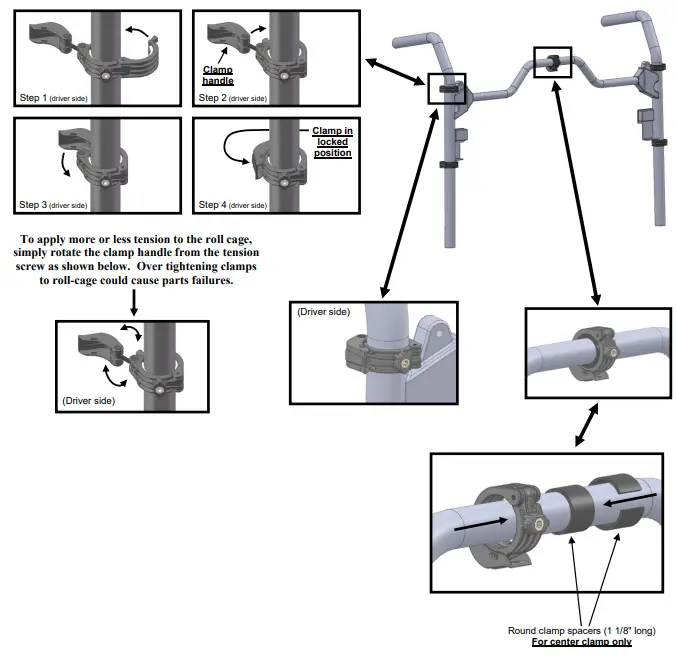 Step 1 (driver side)

Clamp handle

Step 2 (driver side)

Step 3 (driver side)

Clamp in locked position

Step 4 (driver side)

To apply more or less tension to the roll cage, simply rotate the clamp handle from the tension screw as shown below. Over tightening clamps to roll-cage could cause parts failures.

(Driver side)

(Driver side)

Round clamp spacers (1 1/8" long)
For center clamp only